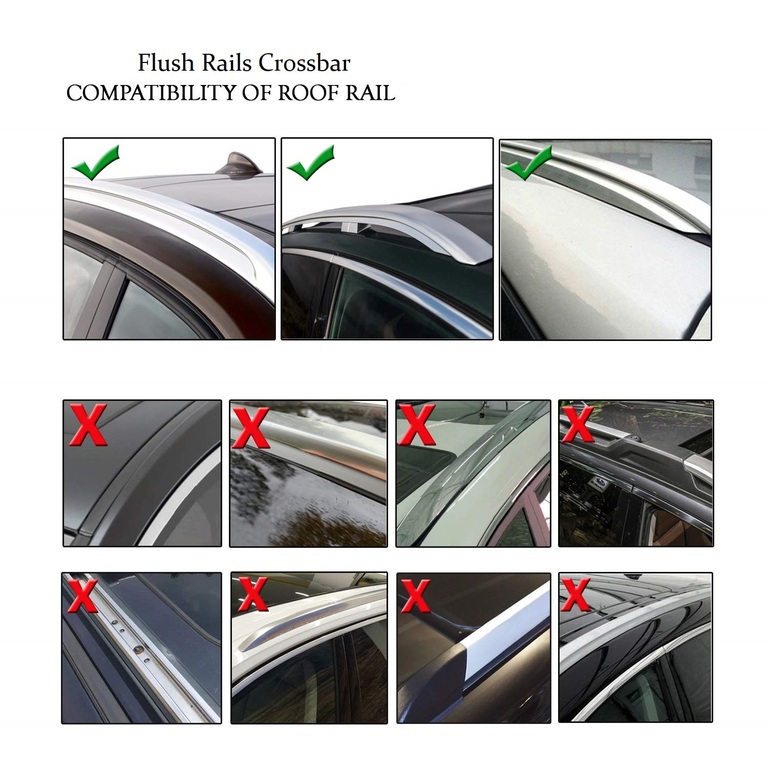 Flush Rails Crossbar
COMPATIBILITY OF ROOF RAIL